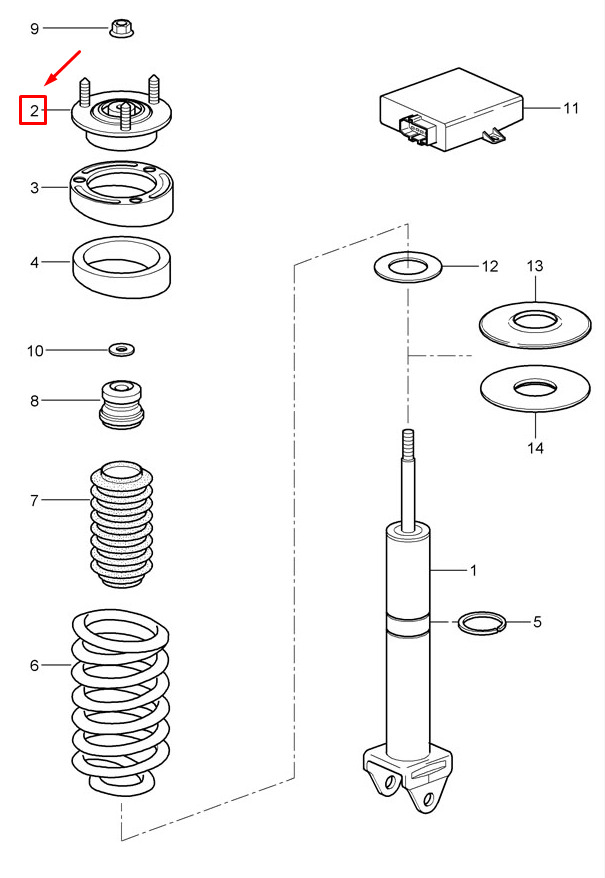 9
2
3
4
10
8
7
6
11
12
13
14
1
5