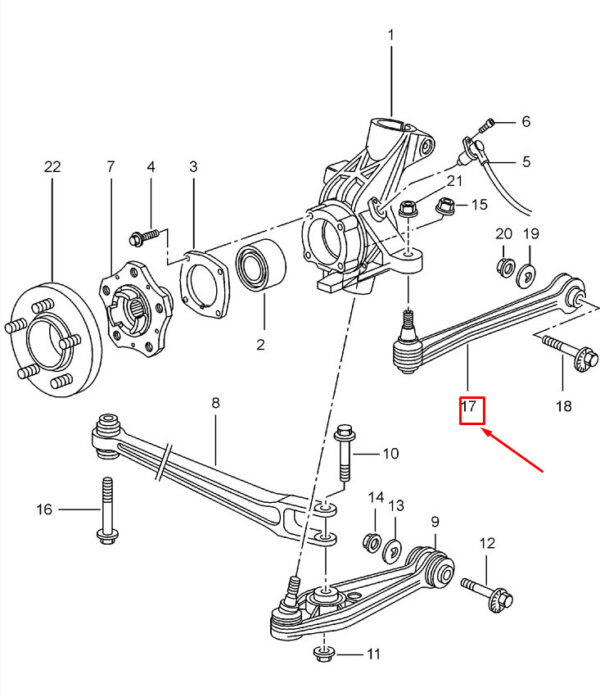 1
6
5
22
7
4
3
21
15
20
19
2
17
18
8
10
16
14
13
9
12
11