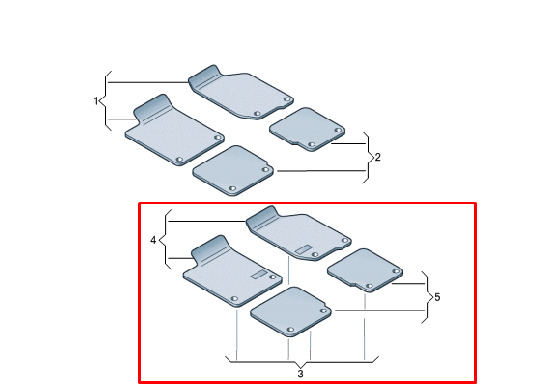 1
2
4
5
3