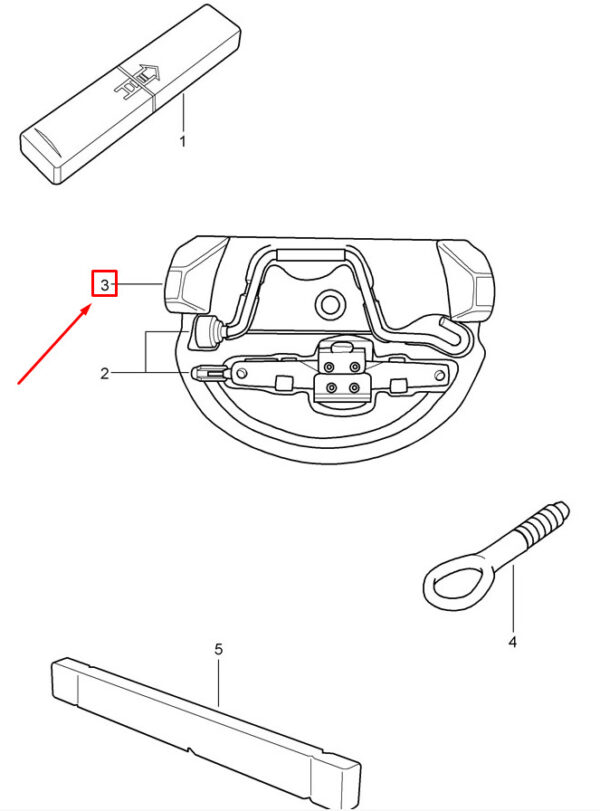 1

3

2

4

5