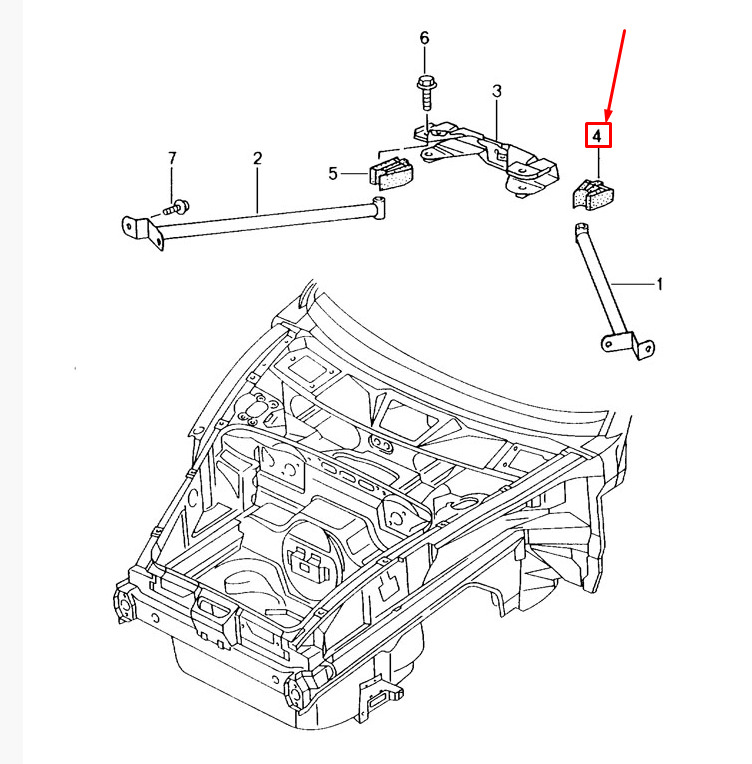 6
3
4
7
2
5
1