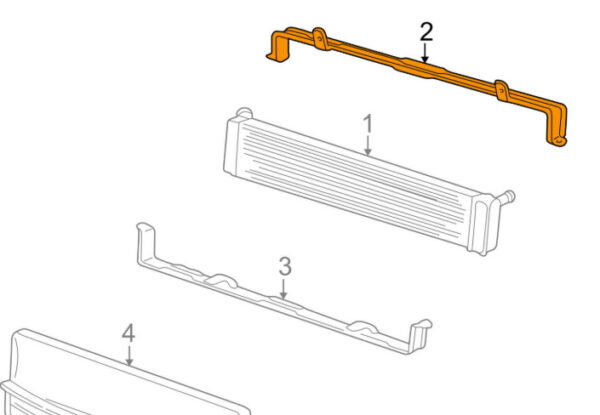 2

1

3

4