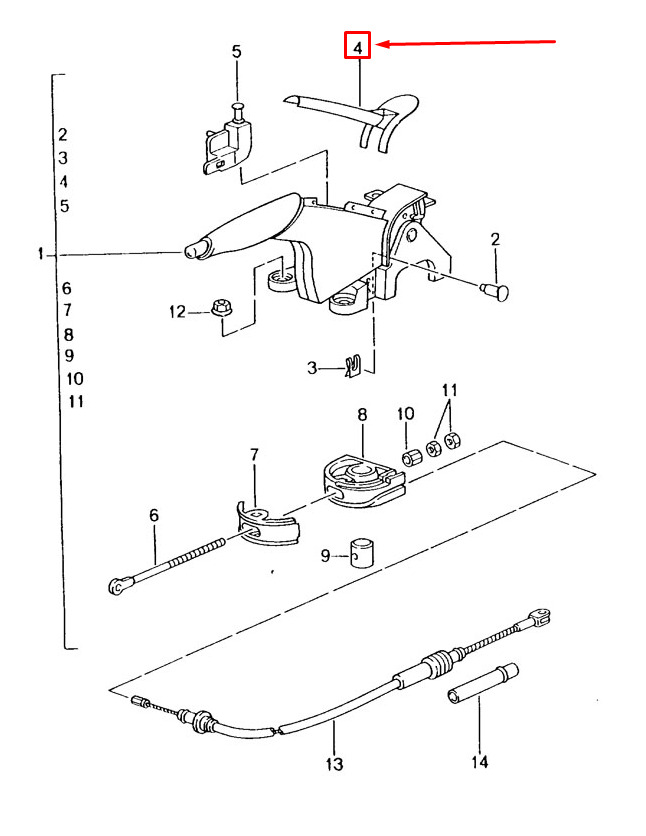 4

5

2
3
4
5

1

6
7
8
9
10
11

2

12

3

8

10

11

7

6

9

13

14