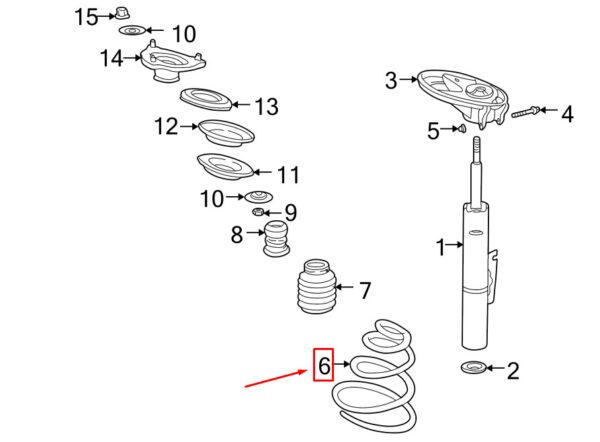 15
10
14
13
12
11
10
9
8
7
6
3
4
5
1
2