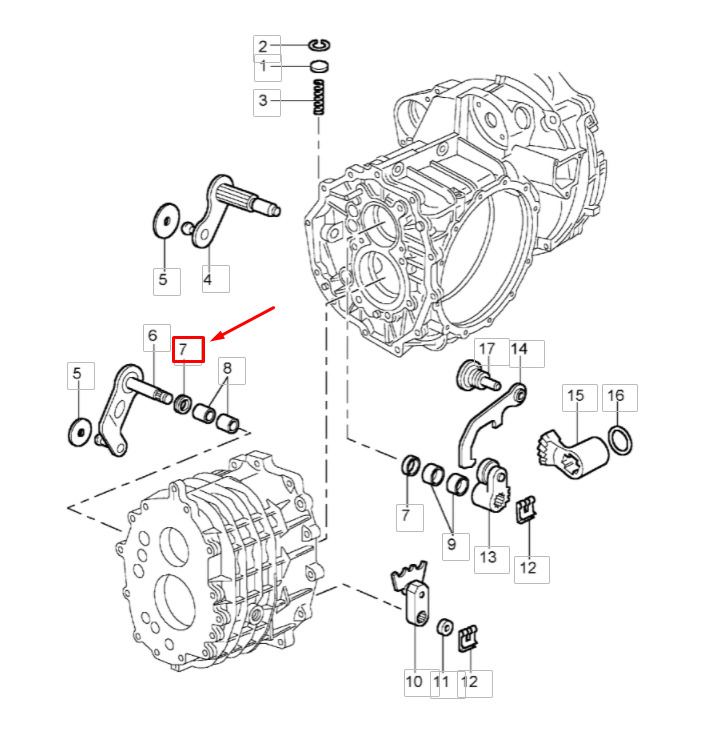 2
1
3
5
4
6
7
8
5
17
14
15
16
7
9
13
12
10
11
12