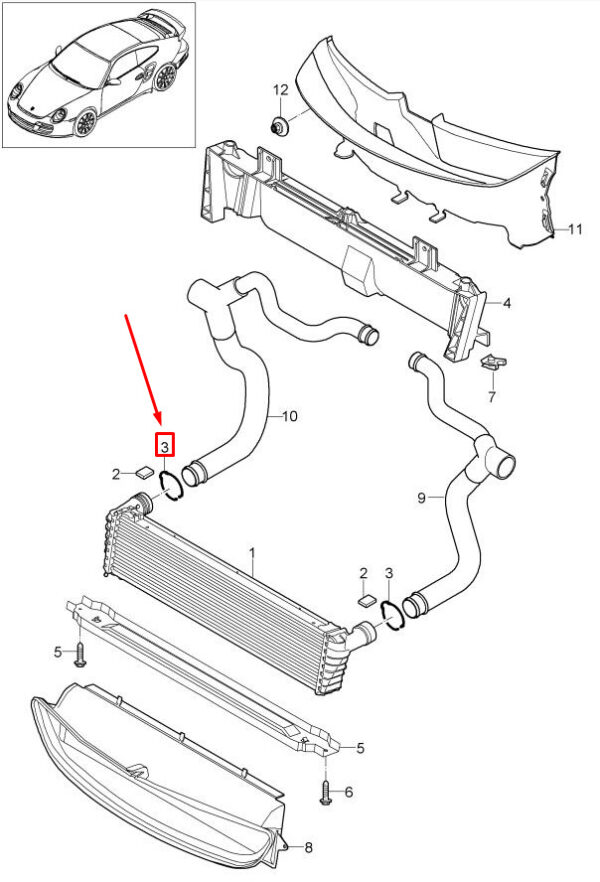 12
11
4
7
10
3
2
9
1
2
3
5
5
6
8