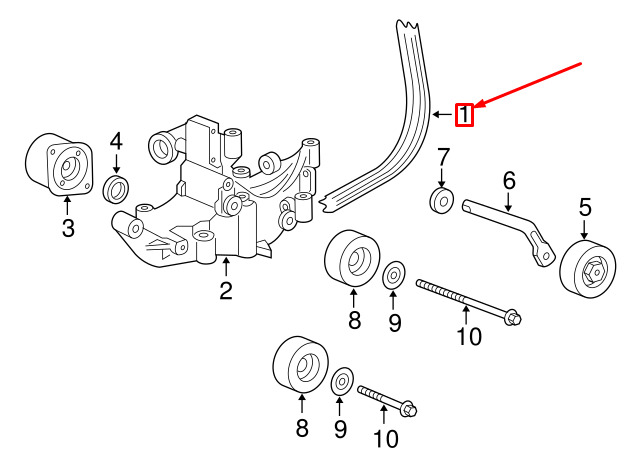 1
4
7
6
5
3
2
8
9
10
8
9
10