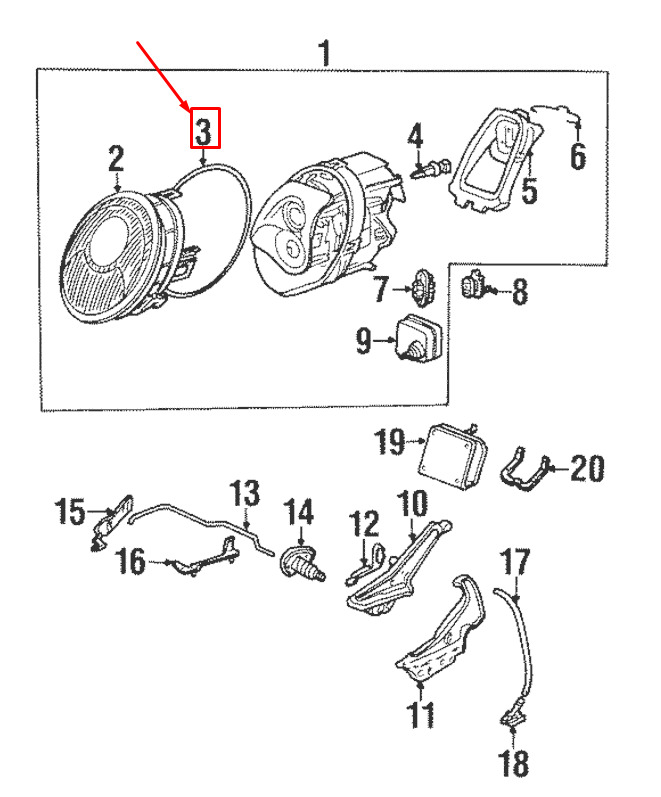 1
3
2
4
6
5
7
8
9
19
20
15
13
14
12
10
16
17
11
18