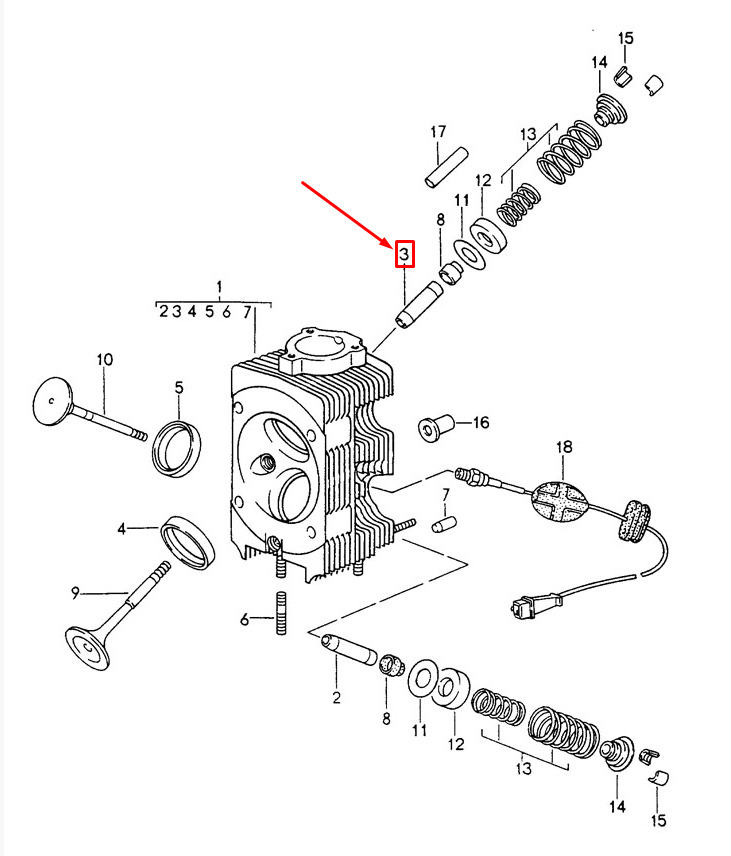 15
14
17
13
12
11
8
3
1
2 3 4 5 6 7
10
5
16
18
7
4
9
6
2
8
11
12
13
14
15