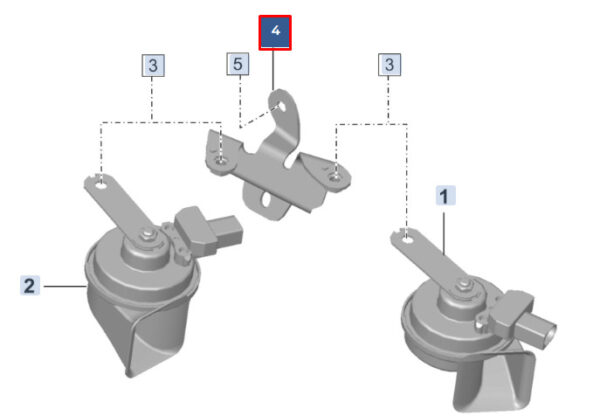 4
3
5
3
1
2