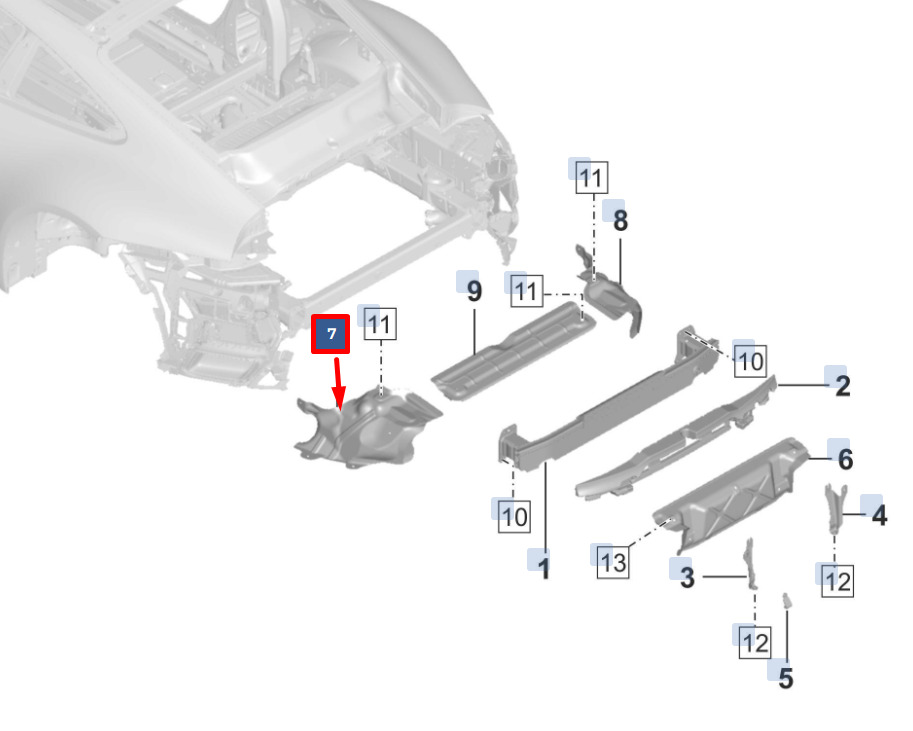 11
8
9
11
7
11
10
2
6
10
4
1
13
3
12
12
5