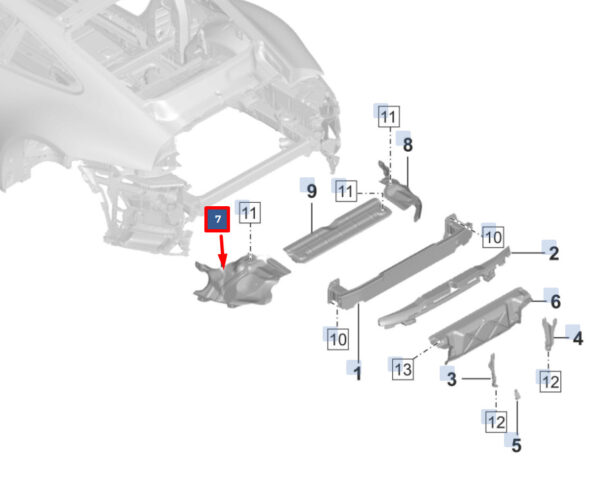 11
8
9
11
7
11
10
2
6
10
4
1
13
3
12
12
5