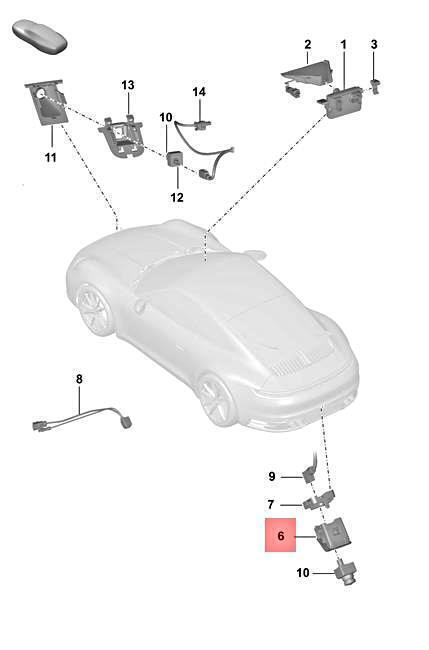 2
1
3
13
14
10
11
12
8
9
7
6
10