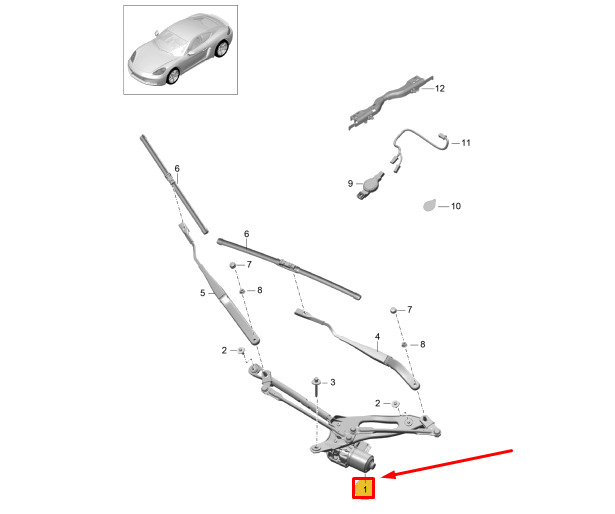 12
11
9
10
6
6
7
8
5
7
4
8
2
3
2
1