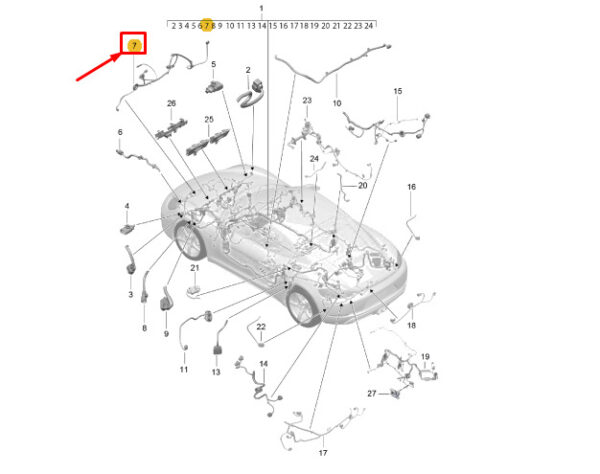 1
2 3 4 5 6 7 8 9 10 11 13 14 15 16 17 18 19 20 21 22 23 24

7

5
2
10
15
26
25
23
6
24
20
16
4
21
3
8
9
22
18
11
13
14
19
27
17