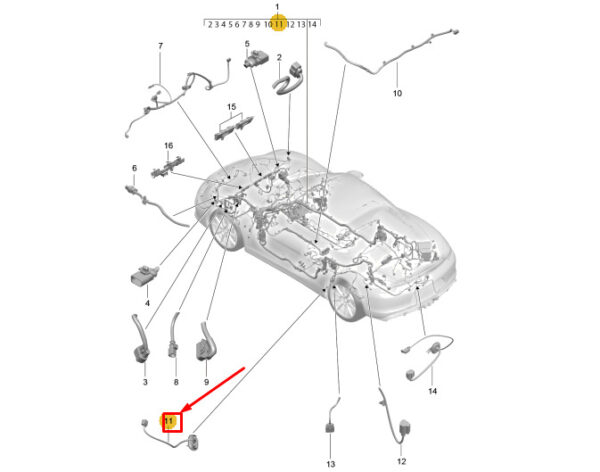 1
2 3 4 5 6 7 8 9 10 11 12 13 14
7
5
2
10
15
16
6
4
3
8
9
14
11
13
12