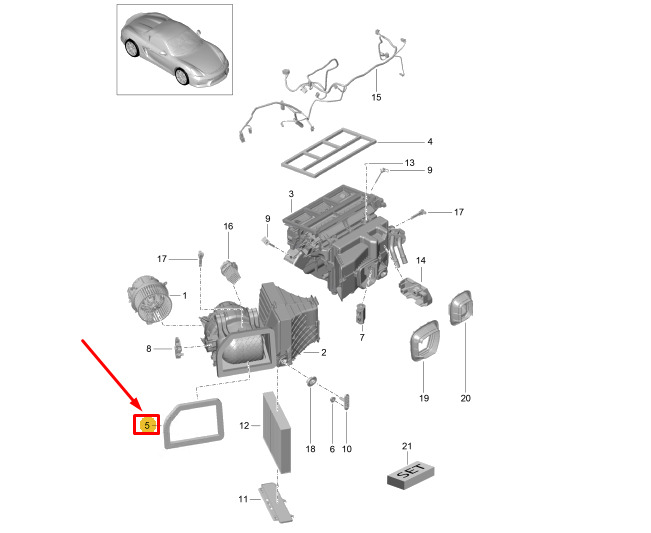 15
4
13
9
3
17
16
9
17
14
1
7
8
2
19
20
5
12
18
6
10
21
SET
11