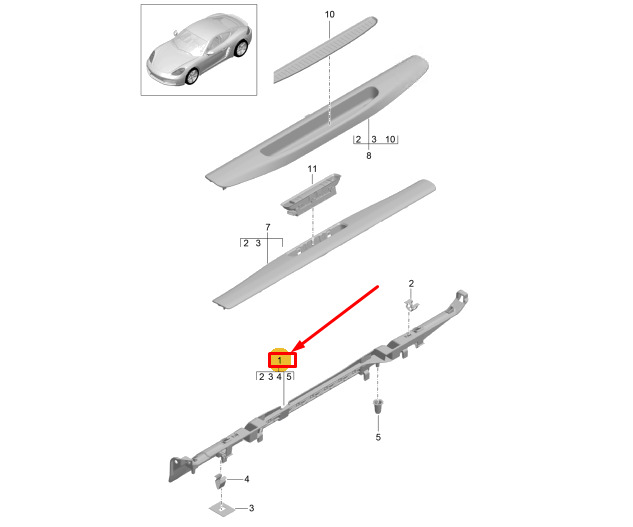 10
2 3 10
8
11
7
2 3
2
1
2 3 4 5
5
4
3