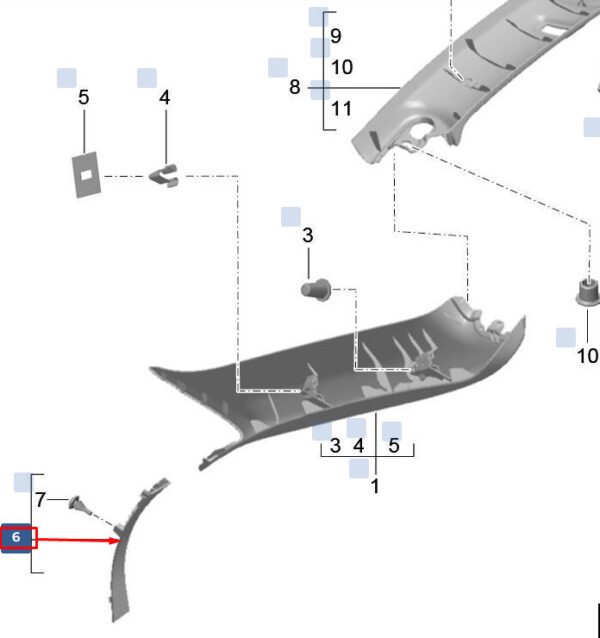 9
10
8
11
5
4
3
10
3 4 5
1
7
6