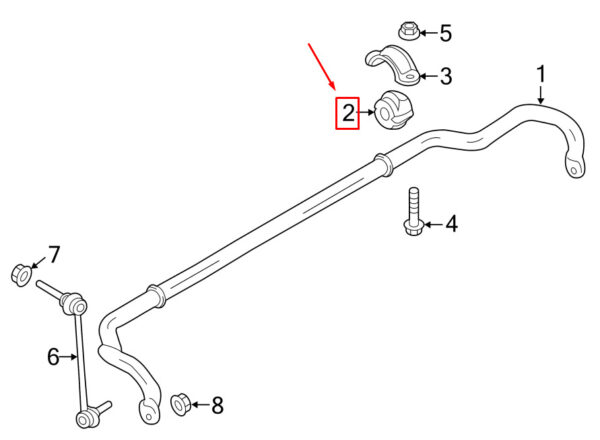 5
3
1
2
4
7
6
8