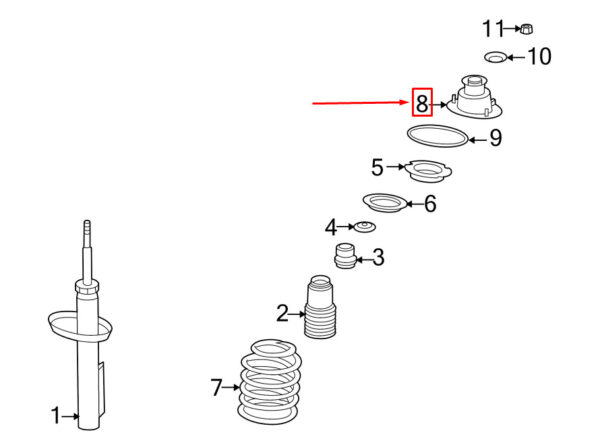 11
10
8
9
5
6
4
3
2
7
1