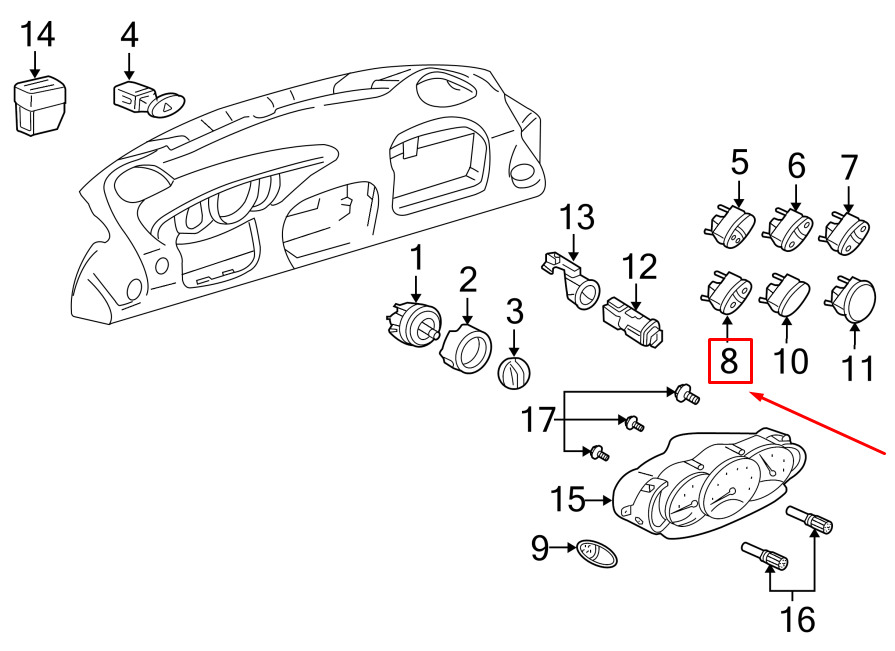 14
4
5
6
7
13
12
1
2
3
8
10
11
17
15
9
16