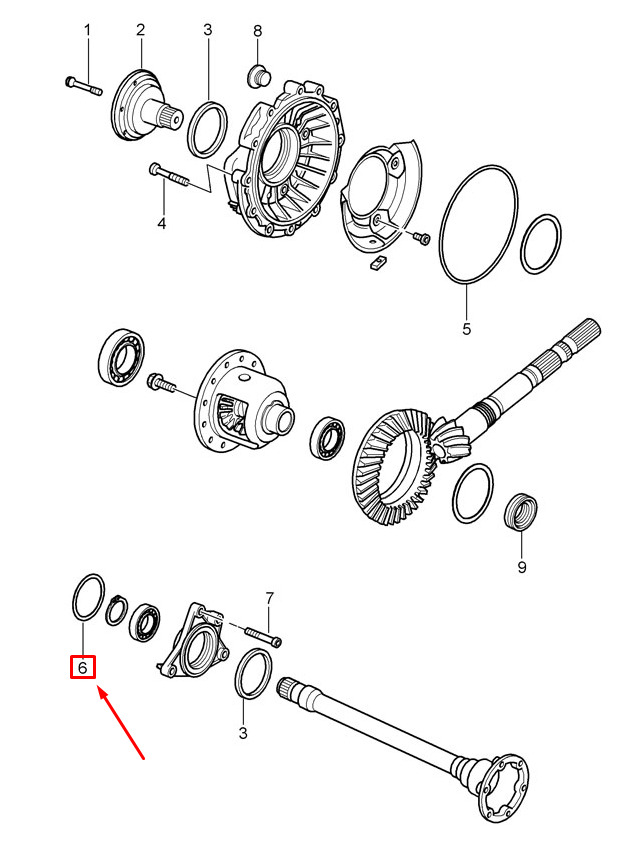 1
2
3
8
4
5
9
7
6
3