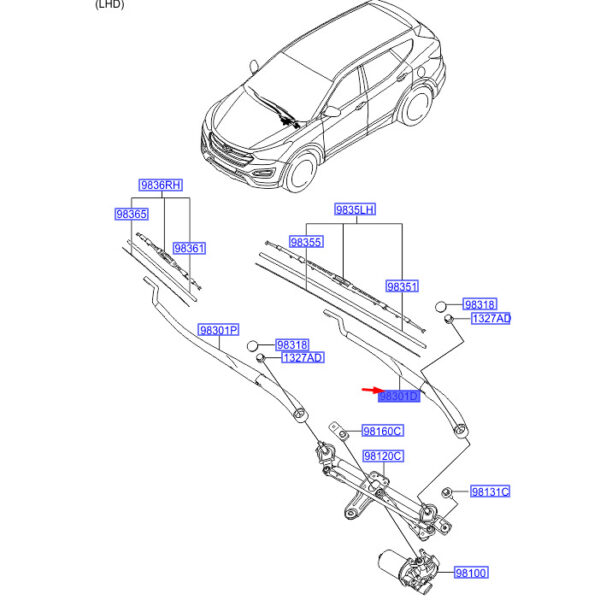 (LHD)

9836RH
98365
98361
9835LH
98355
98351
98318
1327AD
98301P
98318
1327AD
98301D
98160C
98120C
98131C
98100