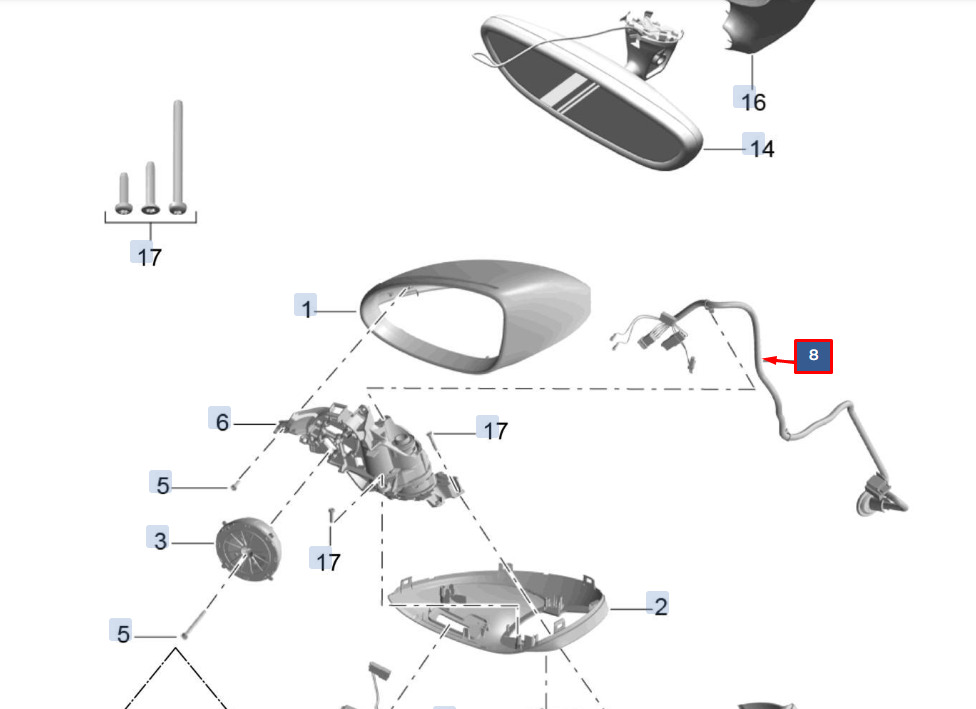 16
14
17
1
8
6
17
5
3
17
2
5