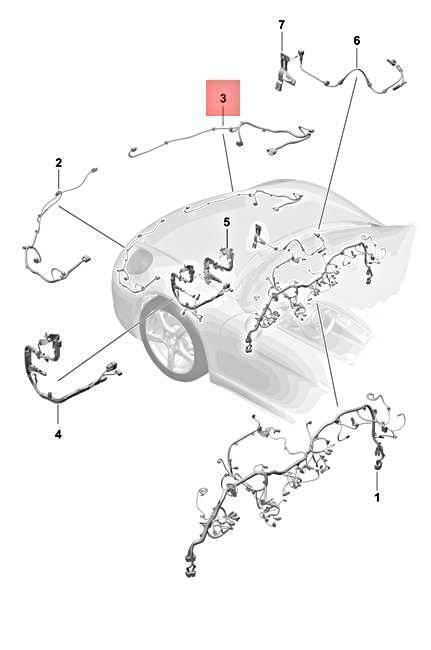 7
6
3
2
5
4
1