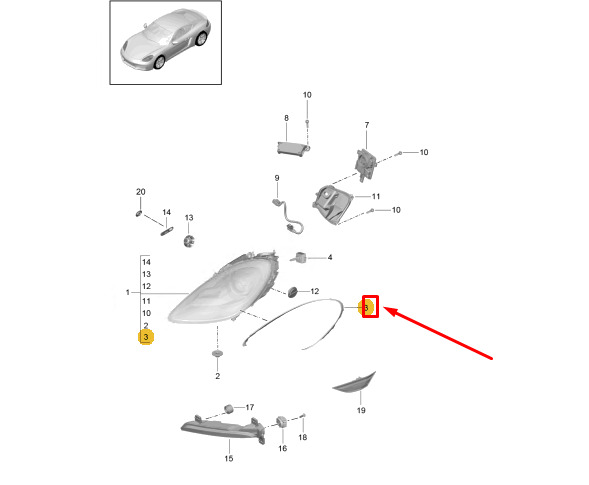 10
8
7
10
9
11
10
20
14
13
4
14
13
12
1
11
10
2
3
12
3
2
19
17
18
16
15