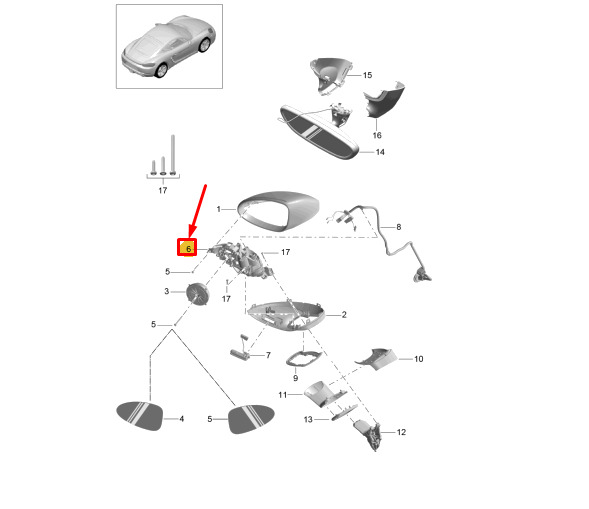 15
16
14
17
1
8
6
17
5
3
17
2
5
7
10
9
11
4
5
13
12