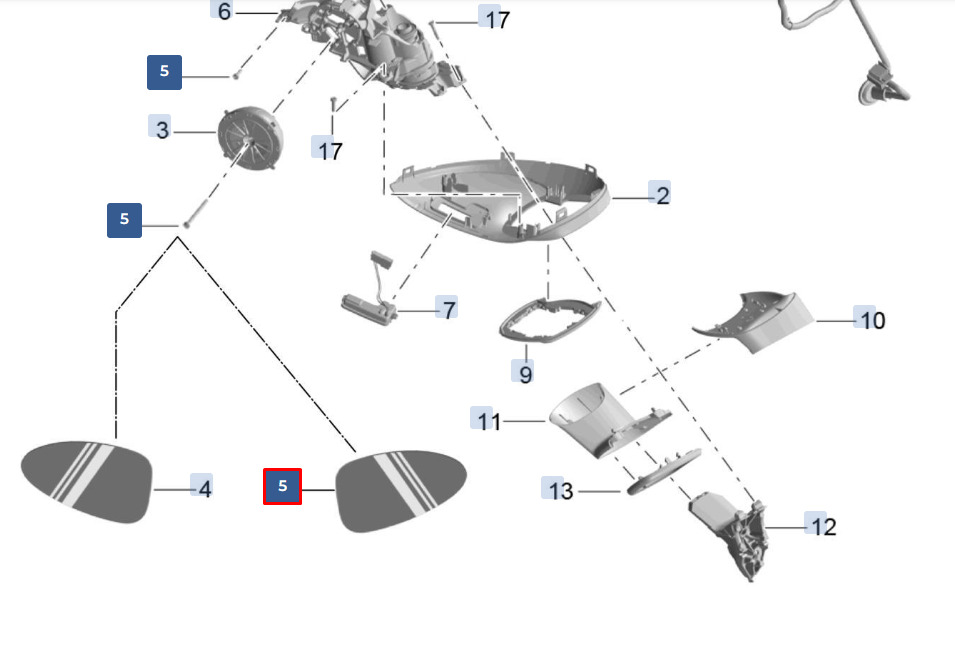 6
17
5
3
17
2
5
7
10
9
11
4
5
13
12