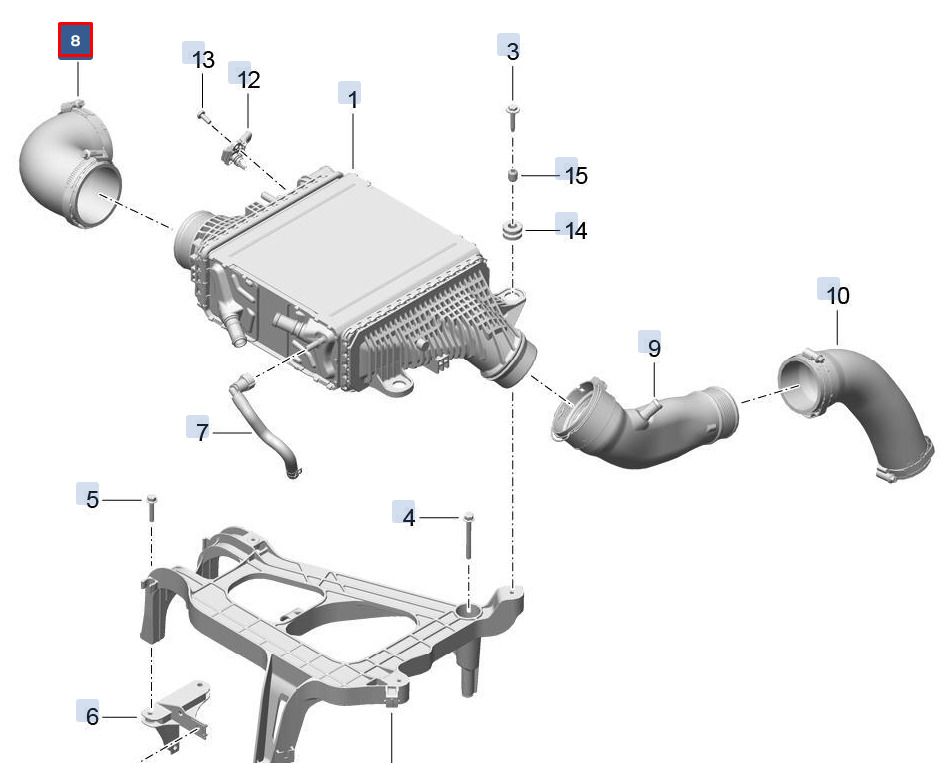 8
13
12
1
3
15
14
10
9
7
5
4
6