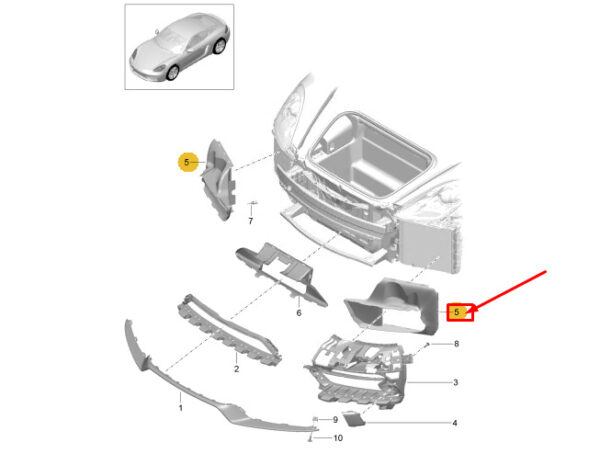 5
7
6
5
8
2
3
1
9
4
10