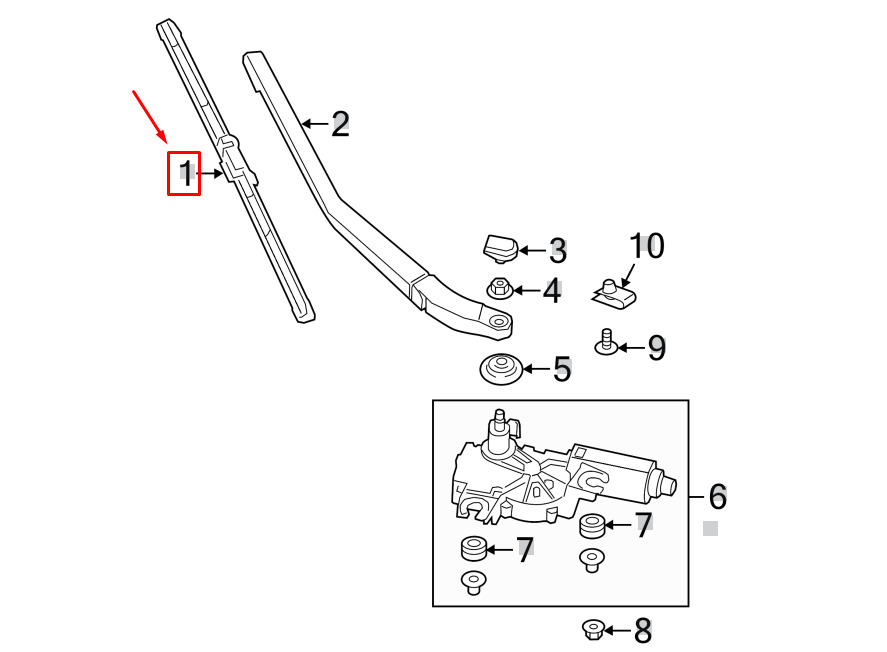 1
2
3
10
4
9
5
6
7
7
8