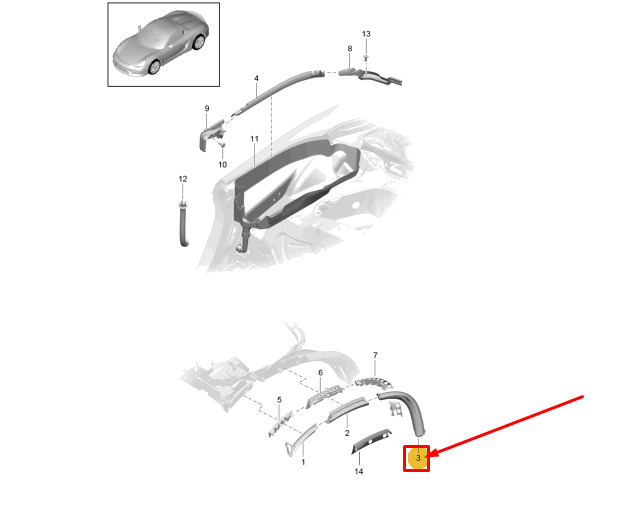 13
8
4
9
11
10
12
7
6
5
2
1
14
3