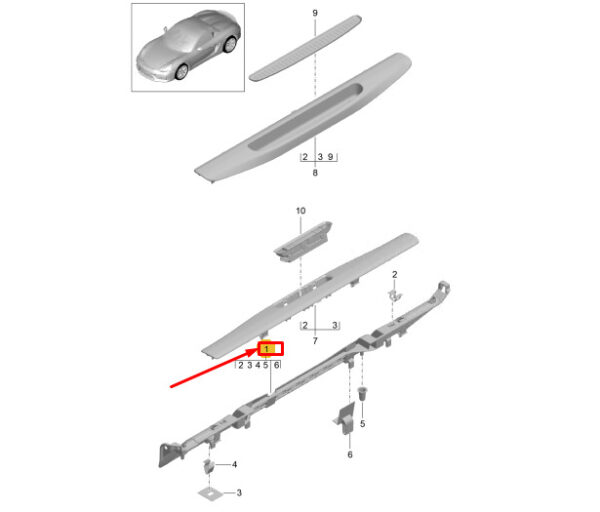 9
2 3 9
8
10
2
2 3
7
1
2 3 4 5 6
5
6
4
3