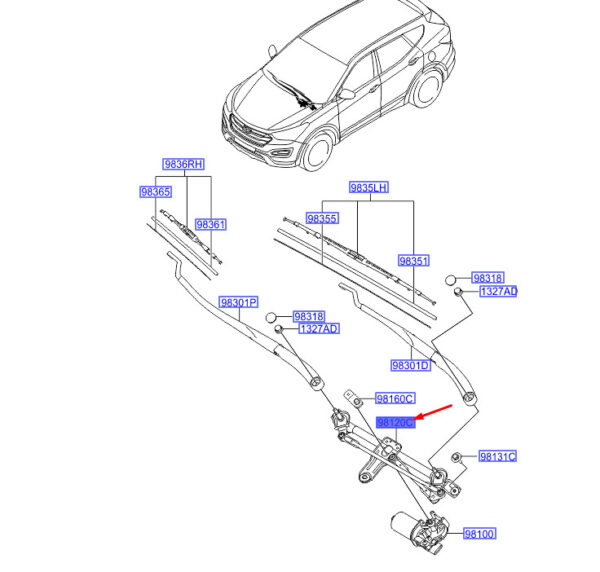 9836RH
98365
98361
9835LH
98355
98351
98318
1327AD
98301P
98318
1327AD
98301D
98160C
98120C
98131C
98100