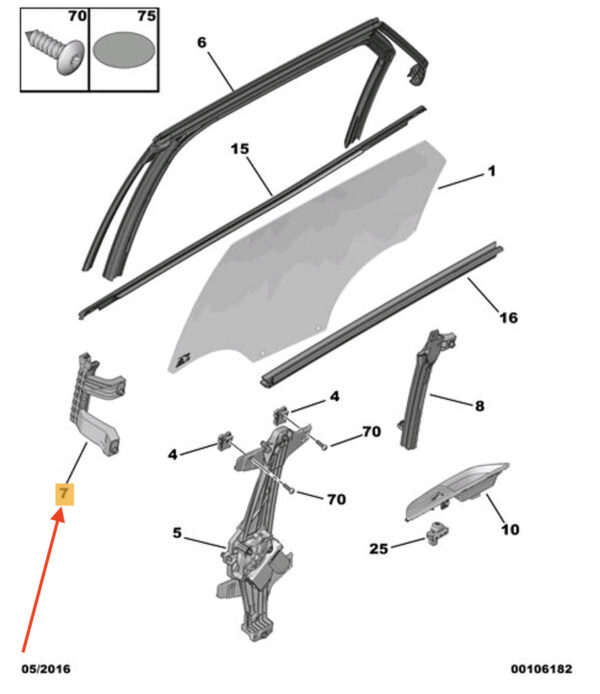 70
75
6
15
1
16
4
8
70
4
70
7
5
10
25
05/2016
00106182