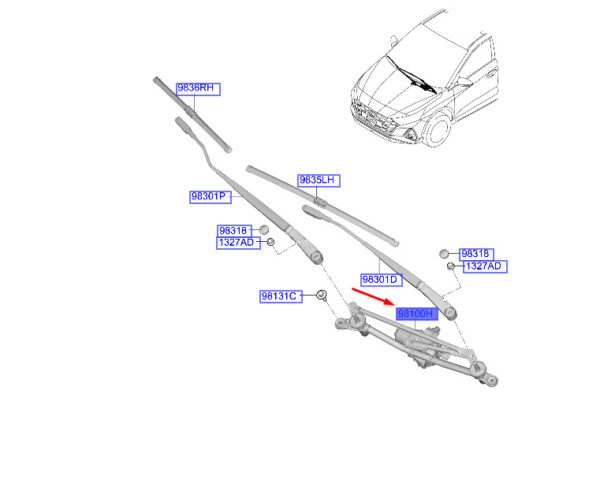 9836RH
9835LH
98301P
98318
1327AD
98318
1327AD
98301D
98131C
98100H