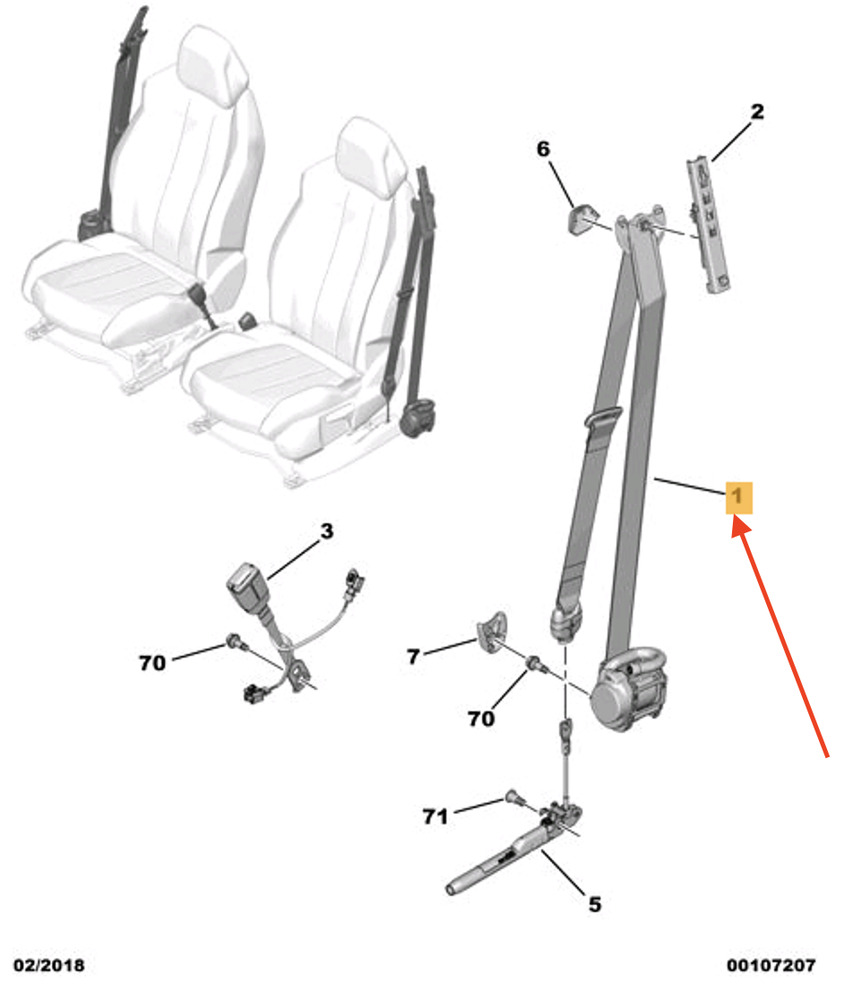 2
6
1
3
70
7
70
71
5
02/2018
00107207