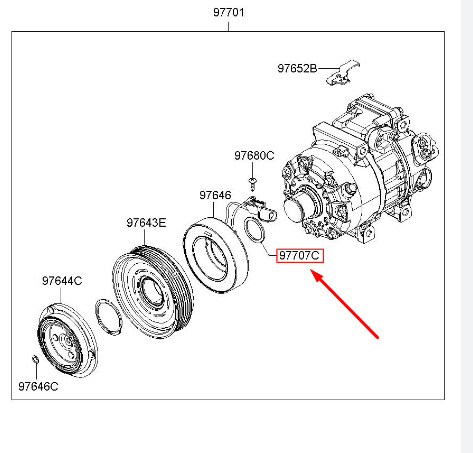 97701

97652B

97680C

97646

97643E

97707C

97644C

97646C