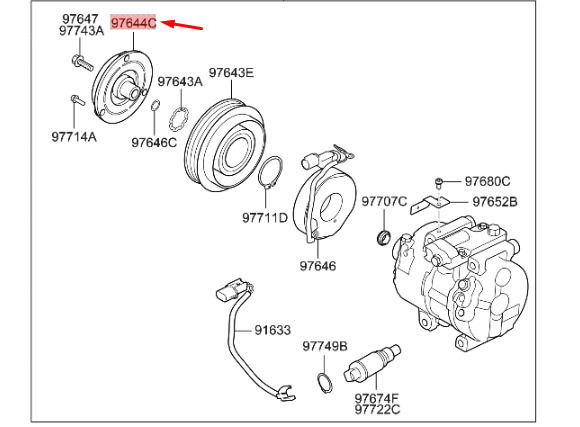 97647
97743A
97644C
97643A
97643E
97714A
97646C
97711D
97680C
97707C
97652B
97646
91633
97749B
97674F
97722C