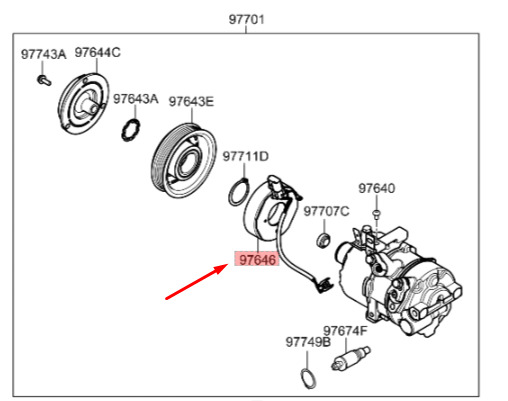 97701

97743A
97644C
97643A
97643E
97711D
97640
97707C
97646
97674F
97749B