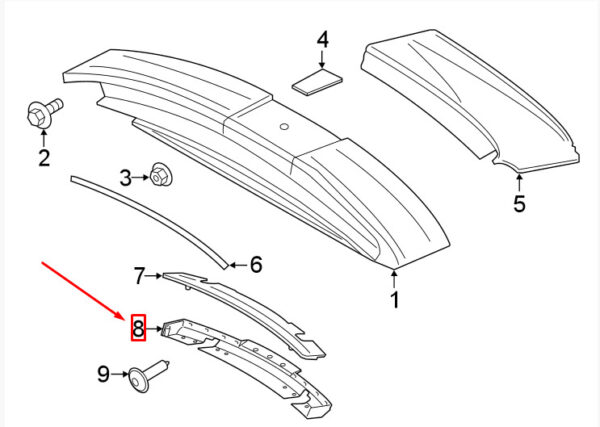 4
2
3
5
6
7
1
8
9