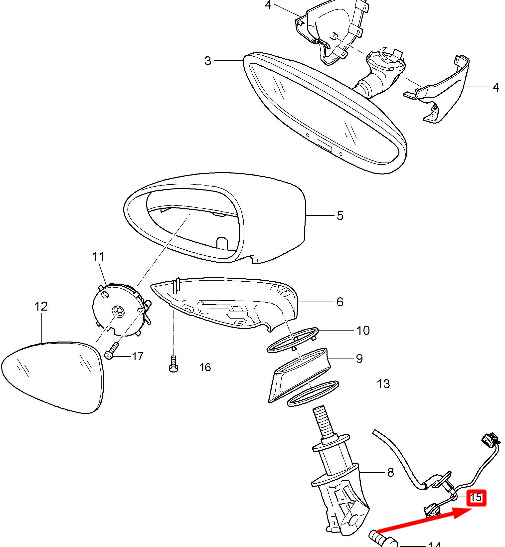 4
3
4
5
11
6
12
10
17
16
9
13
8
15
14