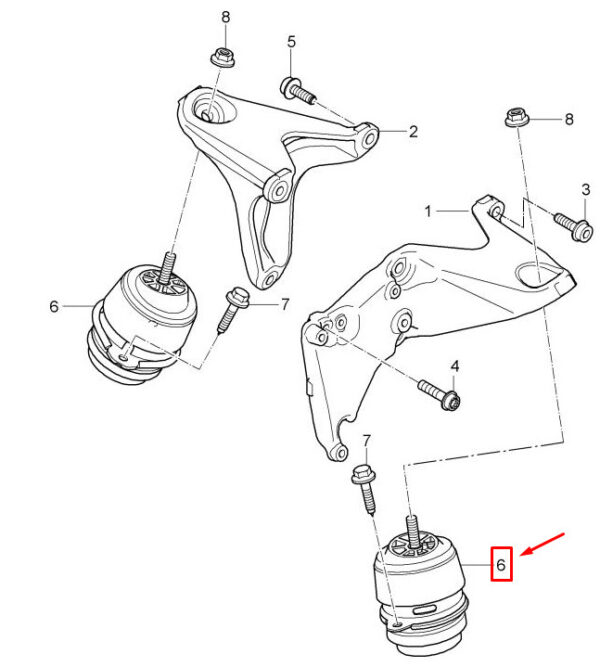 8
5
2
8
3
1
6
7
4
7
6