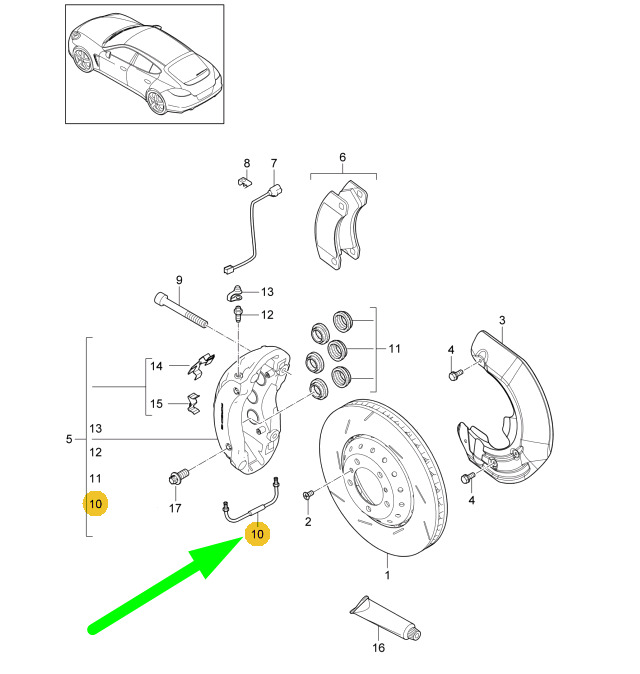 8
7
6
9
13
12
11
3
4
14
15
5
13
12
11
10
17
10
2
4
1
16