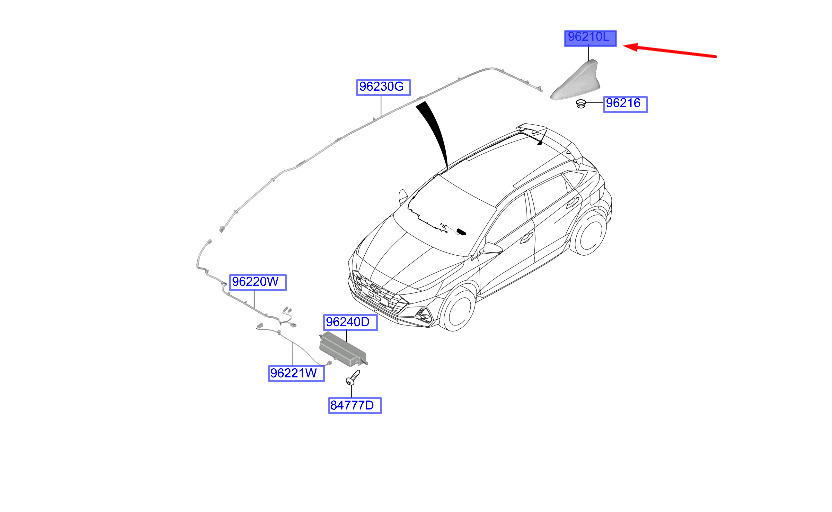 96210L
96230G
96216
96220W
96240D
96221W
84777D